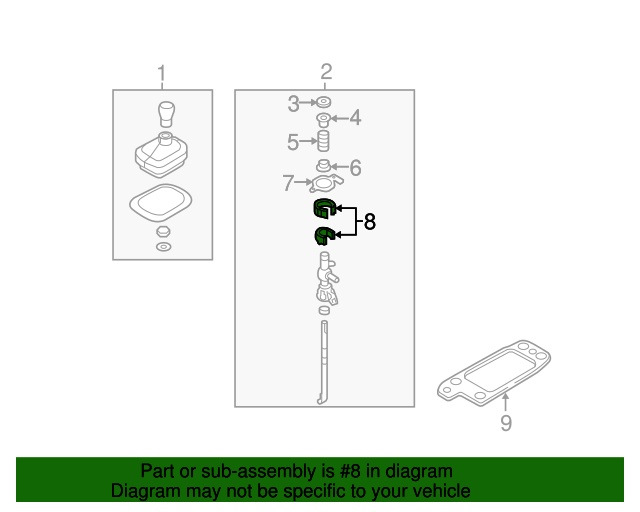 1

2

3

4

5

6

7

8

9

Part or sub-assembly is #8 in diagram
Diagram may not be specific to your vehicle