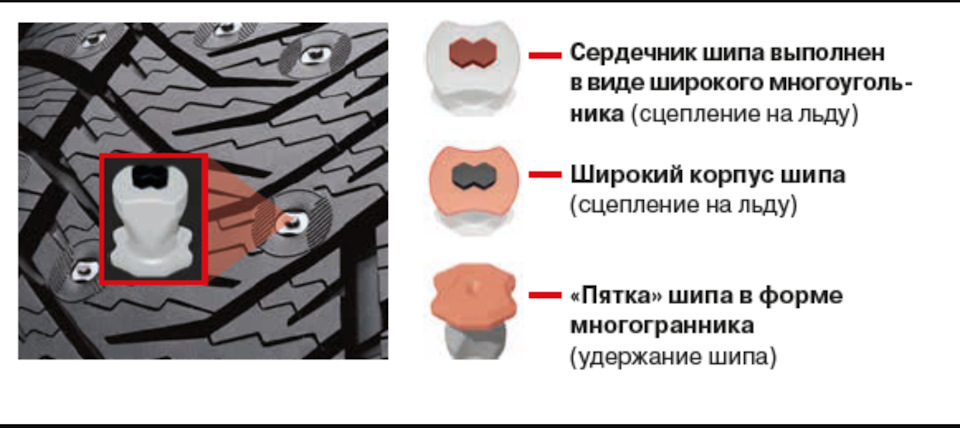 Сердечник шипа выполнен в виде широкого многоугольника (сцепление на льду)

Широкий корпус шипа (сцепление на льду)

«Пятка» шипа в форме многогранника (удержание шипа)