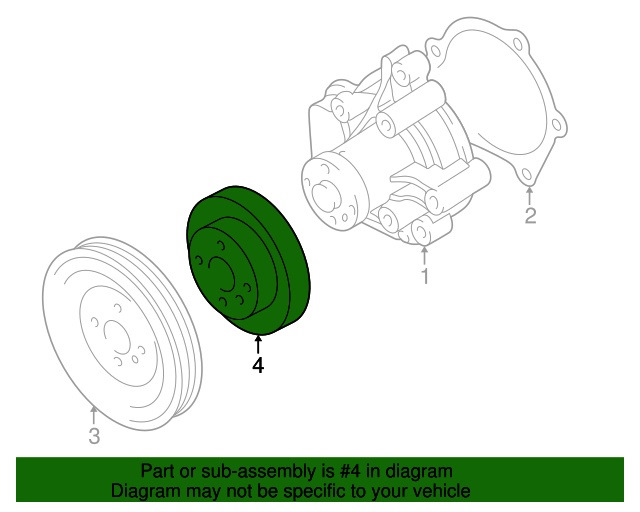 2

1

4

3

Part or sub-assembly is #4 in diagram
Diagram may not be specific to your vehicle