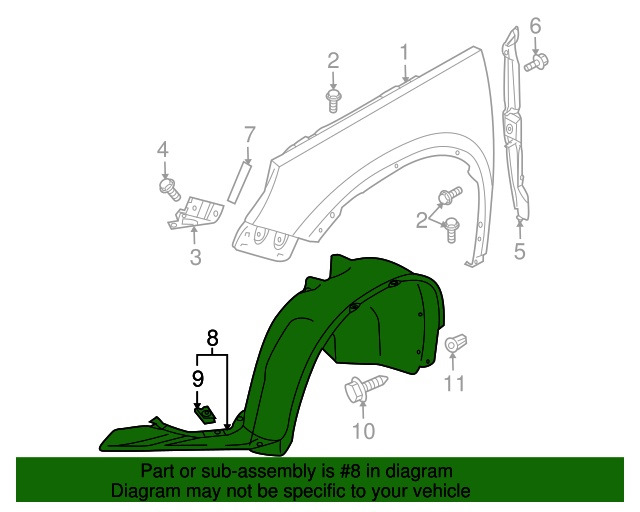 6
2
1
7
4
2
3
5
8
9
11
10
Part or sub-assembly is #8 in diagram
Diagram may not be specific to your vehicle