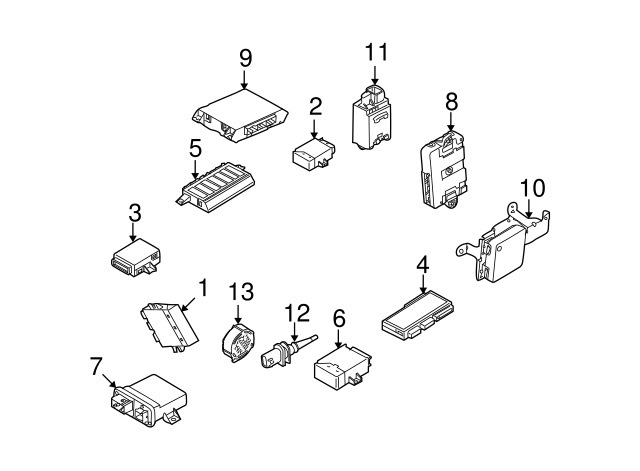 9
11
2
8
5
10
3
4
1
13
12
6
7