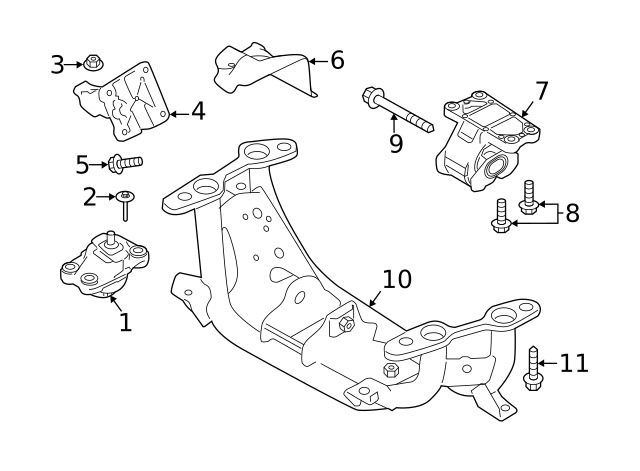 3
6
4
7
9
5
2
8
10
1
11