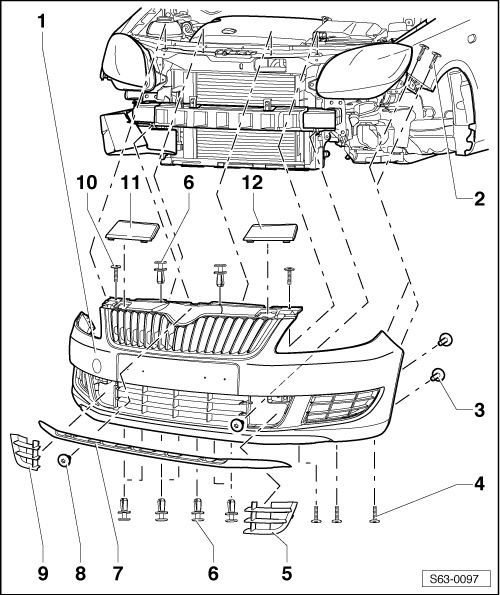 1
10
11
6
12
2
3
4
9
8
7
6
5
S63-0097