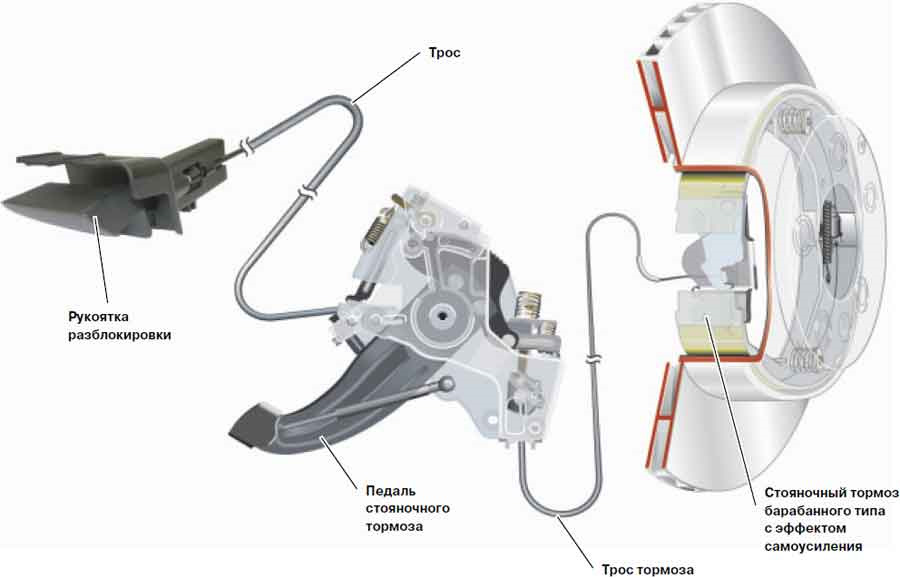 Трос

Рукоятка разблокировки

Педаль стояночного тормоза

Стояночный тормоз барабанного типа с эффектом самоусиления

Трос тормоза