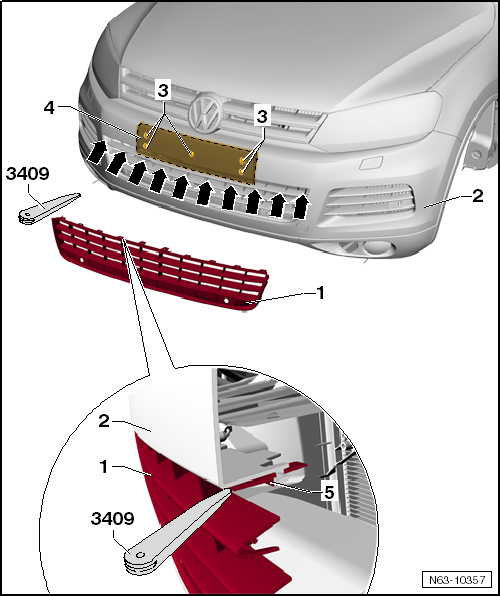 3
4
3
3409
2
1
2
1
5
3409
N63-10357