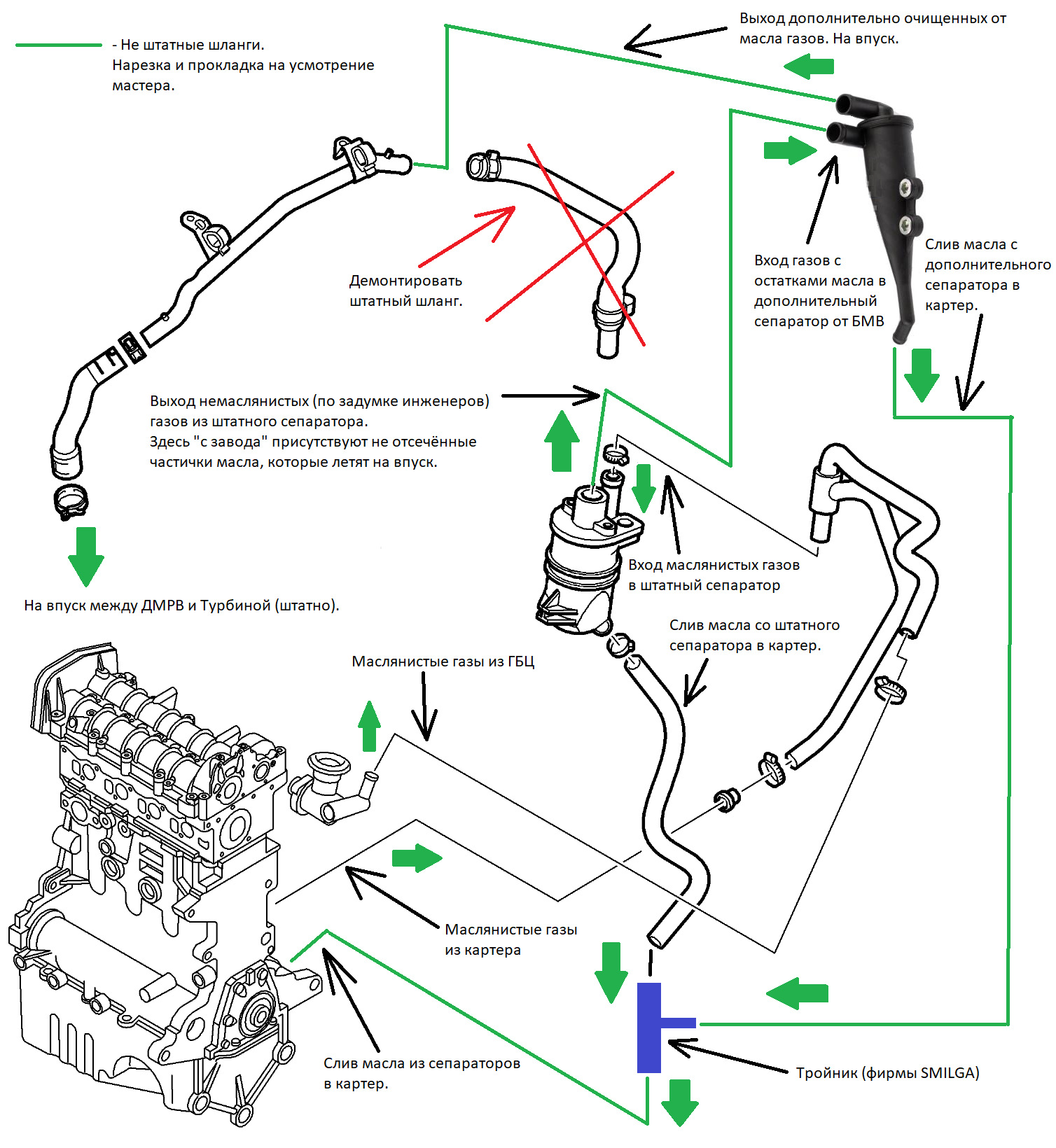 - Не штатные шланги.
Нарезка и прокладка на усмотрение мастера.

Выход дополнительно очищенных от масла газов. На впуск.

Демонтировать штатный шланг.

Вход газов с остатками масла в дополнительный сепаратор от БМВ

Слив масла с дополнительного сепаратора в картер.

Выход немаслянистых (по задумке инженеров) газов из штатного сепаратора.
Здесь "с завода" присутствуют не отсечённые частички масла, которые летят на впуск.

Вход маслянистых газов в штатный сепаратор

На впуск между ДМРВ и Турбиной (штатно).

Слив масла со штатного сепаратора в картер.

Маслянистые газы из ГБЦ

Маслянистые газы из картера

Слив масла из сепараторов в картер.

Тройник (фирмы SMILGA)