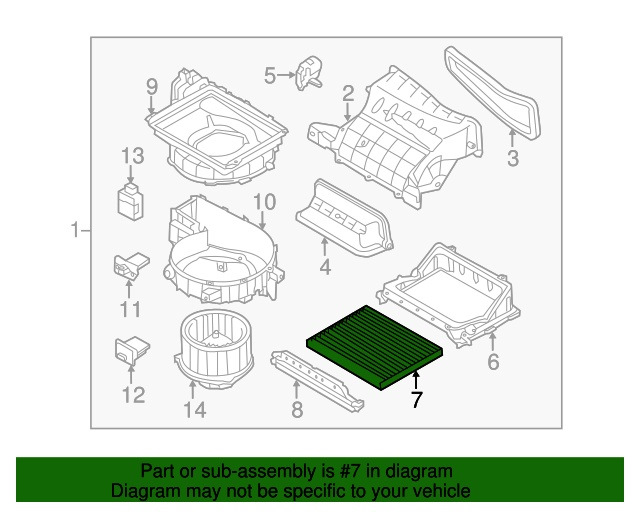 1
9
5
2
3
13
10
4
11
6
12
14
8
7

Part or sub-assembly is #7 in diagram
Diagram may not be specific to your vehicle