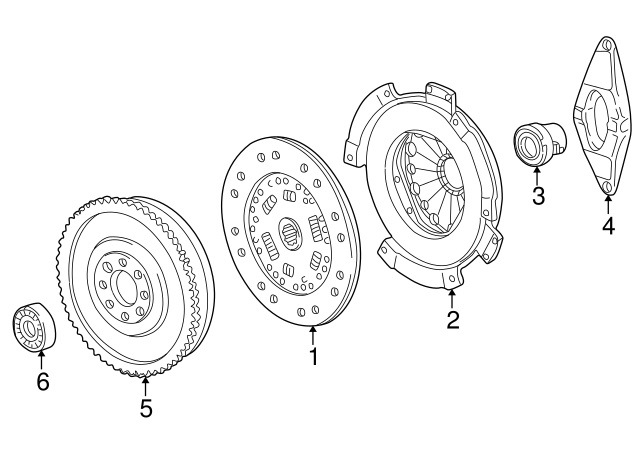 3
4
2
1
6
5