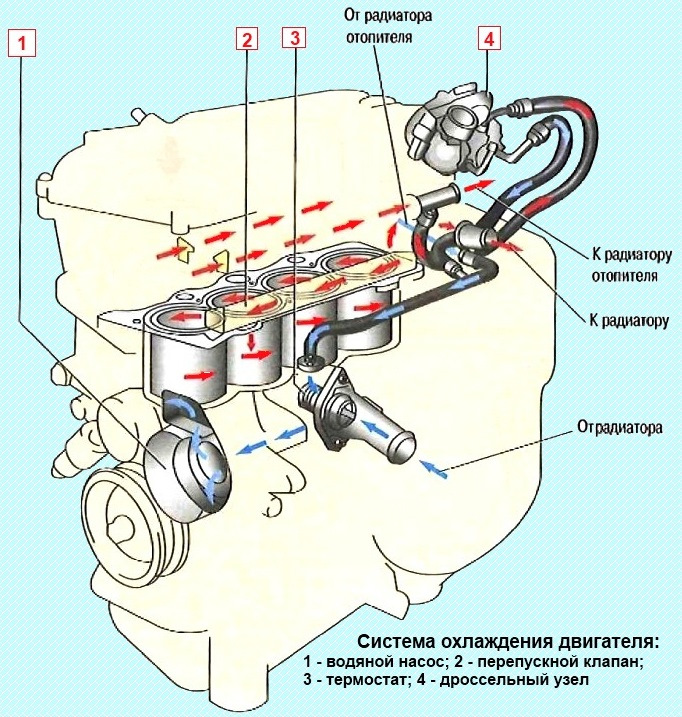 1

2

3

От радиатора отопителя

4

К радиатору отопителя

К радиатору

Отрадиатора

Система охлаждения двигателя:
1 - водяной насос; 2 - перепускной клапан;
3 - термостат; 4 - дроссельный узел