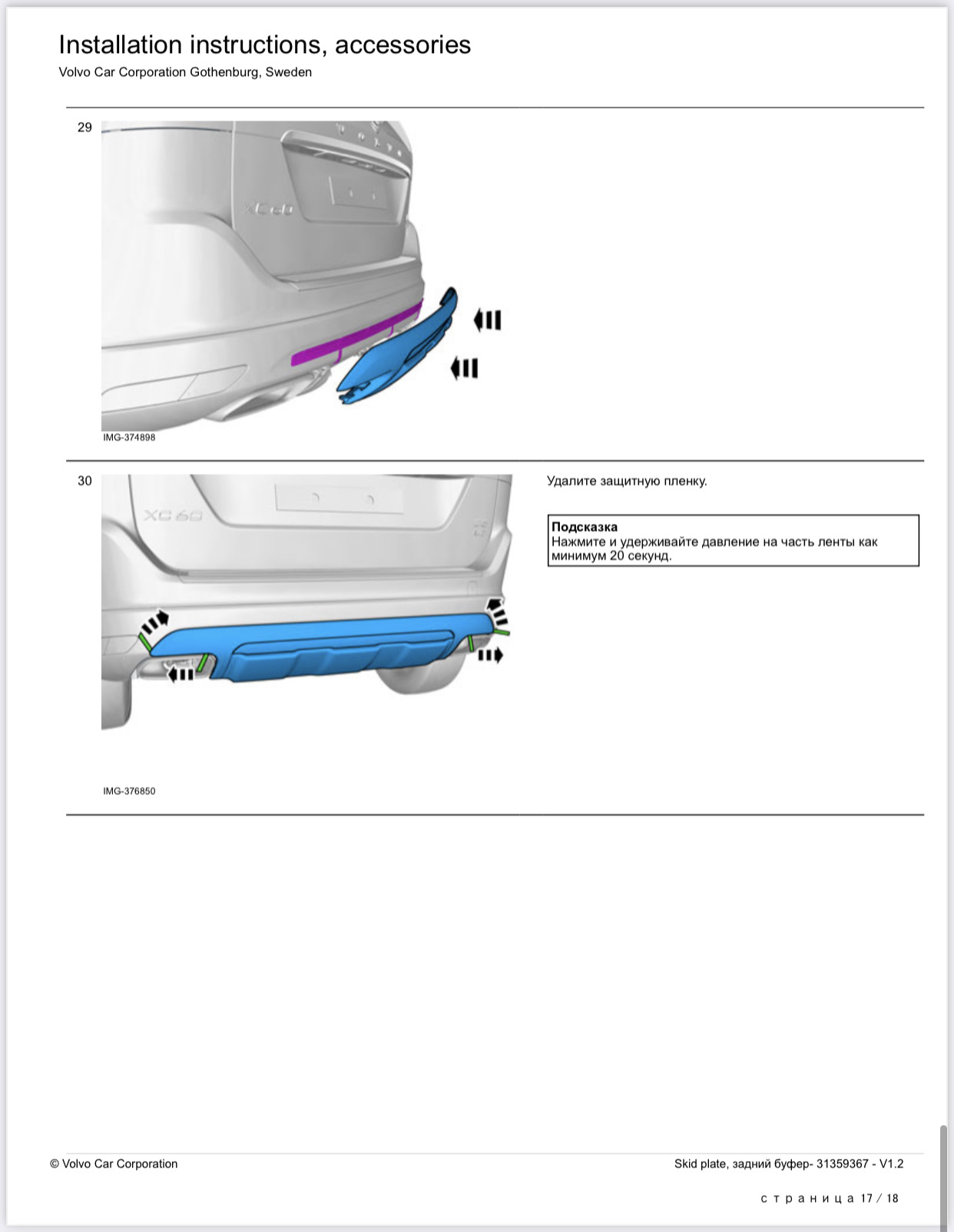 Installation instructions, accessories
Volvo Car Corporation Gothenburg, Sweden

29

XC60

IMG-374898

30

XC60

IMG-376850

Удалите защитную пленку.

**Подсказка**
Нажмите и удерживайте давление на часть ленты как минимум 20 секунд.

© Volvo Car Corporation

Skid plate, задний буфер- 31359367 - V1.2

страница 17 / 18