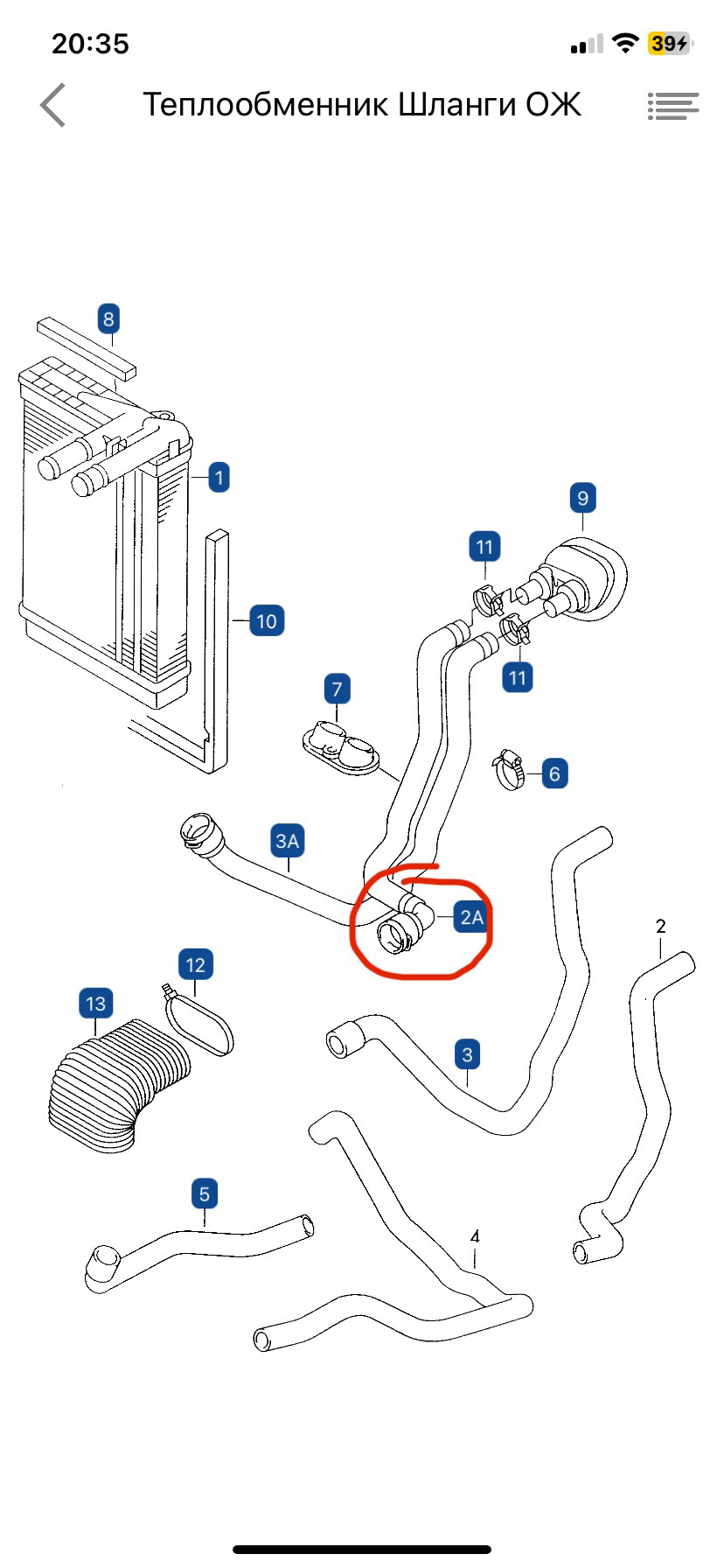 20:35
39

Теплообменник Шланги ОЖ

8
1
9
11
10
11
7
6
3A
2A
2
12
13
3
5
4