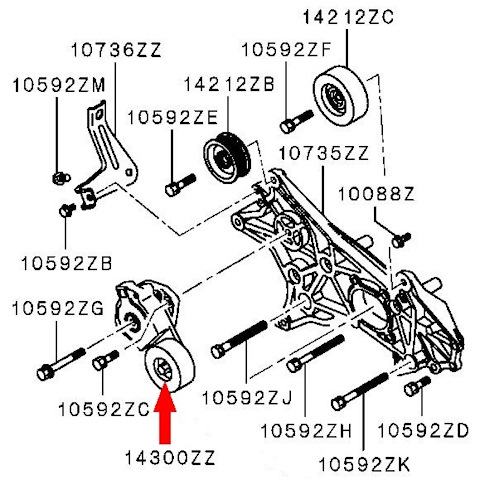 14212ZC
10736ZZ
10592ZF
10592ZM
14212ZB
10592ZE
10735ZZ
10088Z
10592ZB
10592ZG
10592ZC
10592ZJ
10592ZH
10592ZD
14300ZZ
10592ZK