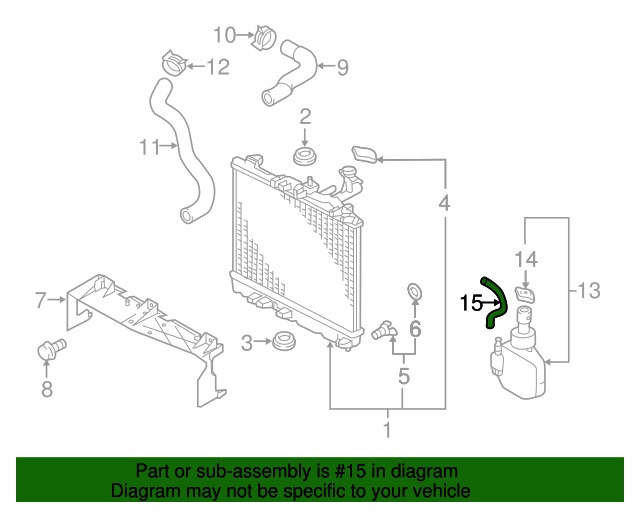 10
12
9
2
11
4
14
13
15
7
6
3
8
5
1

Part or sub-assembly is #15 in diagram
Diagram may not be specific to your vehicle