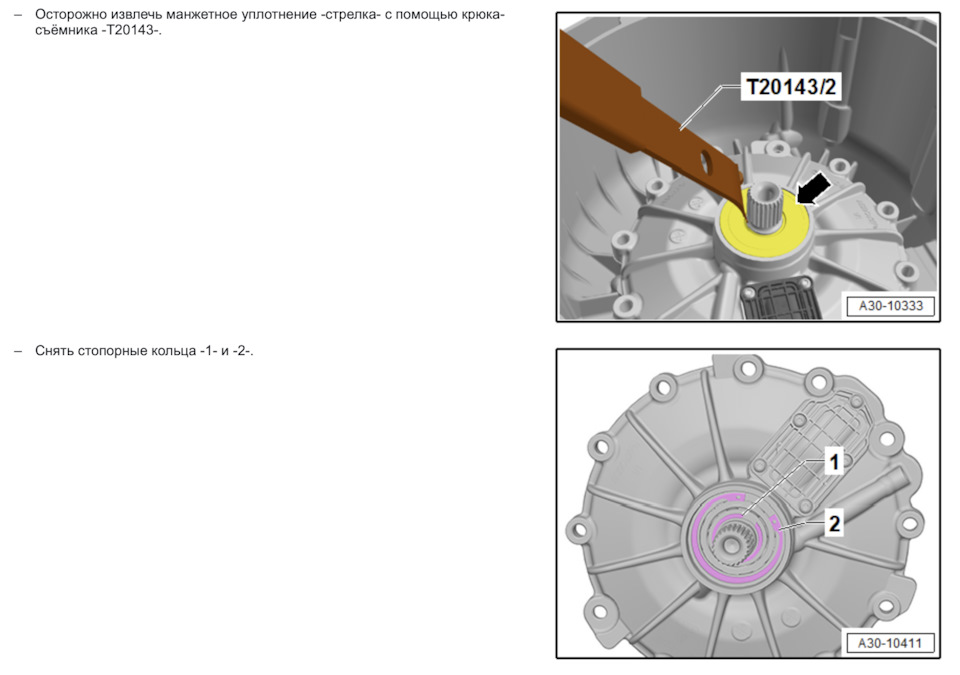 – Осторожно извлечь манжетное уплотнение -стрелка- с помощью крюка-съёмника -T20143-.

T20143/2

A30-10333

– Снять стопорные кольца -1- и -2-.

1

2

A30-10411