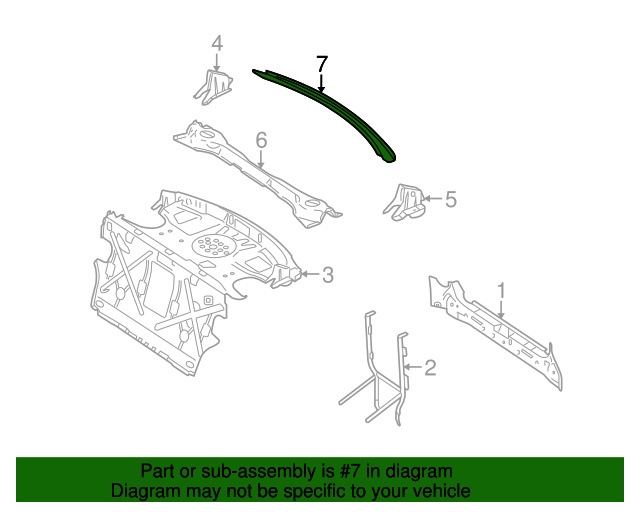 4
7
6
5
3
1
2
Part or sub-assembly is #7 in diagram
Diagram may not be specific to your vehicle