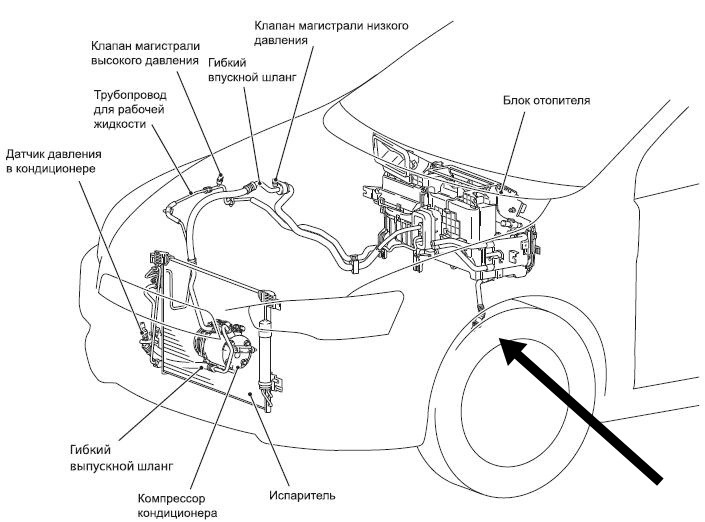 Клапан магистрали низкого давления

Клапан магистрали высокого давления

Гибкий впускной шланг

Трубопровод для рабочей жидкости

Блок отопителя

Датчик давления в кондиционере

Гибкий выпускной шланг

Компрессор кондиционера

Испаритель