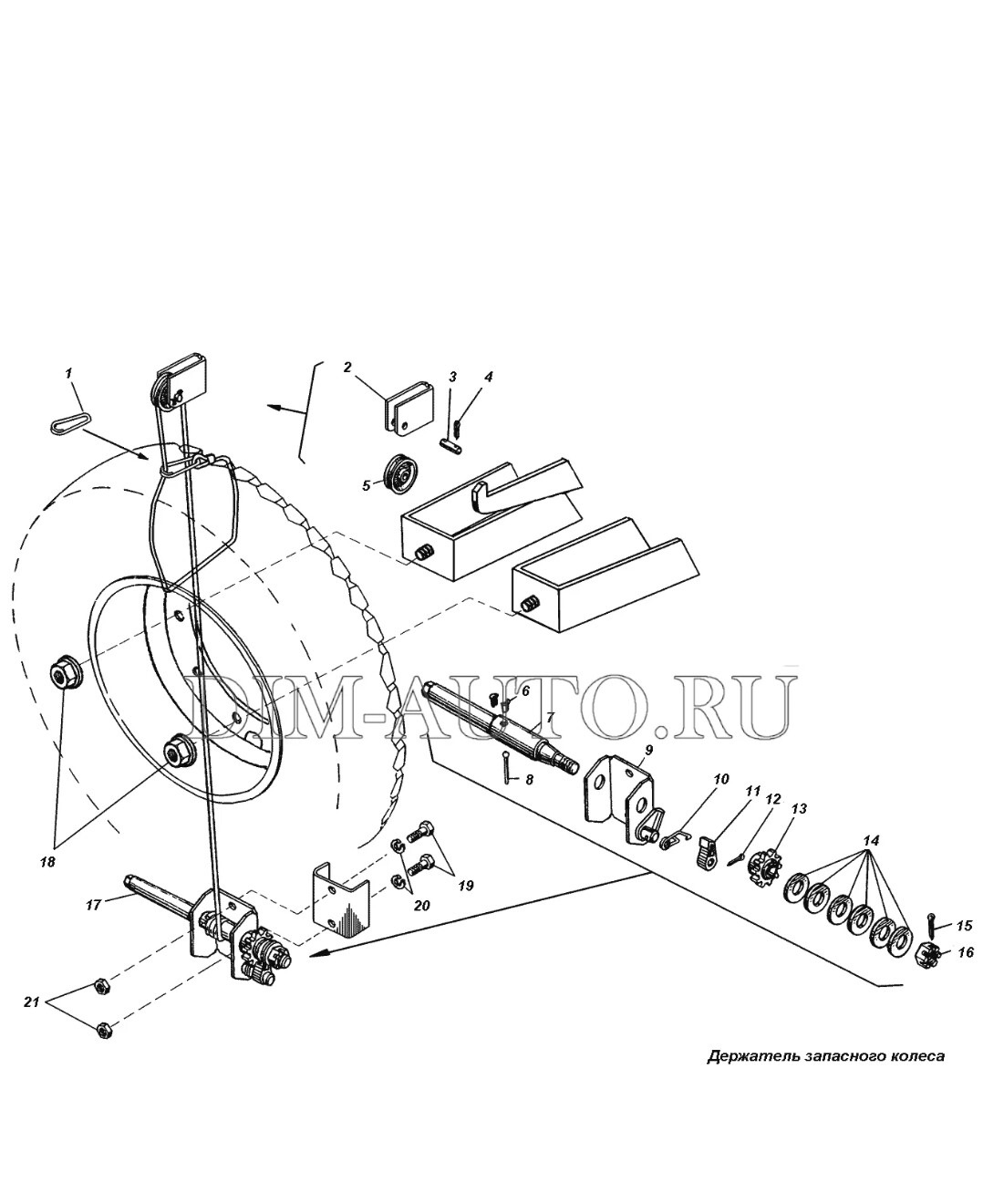 1
2
3
4
5
DIM-AUTO.RU
6
7
8
9
10
11
12
13
14
15
16
17
18
19
20
21

Держатель запасного колеса