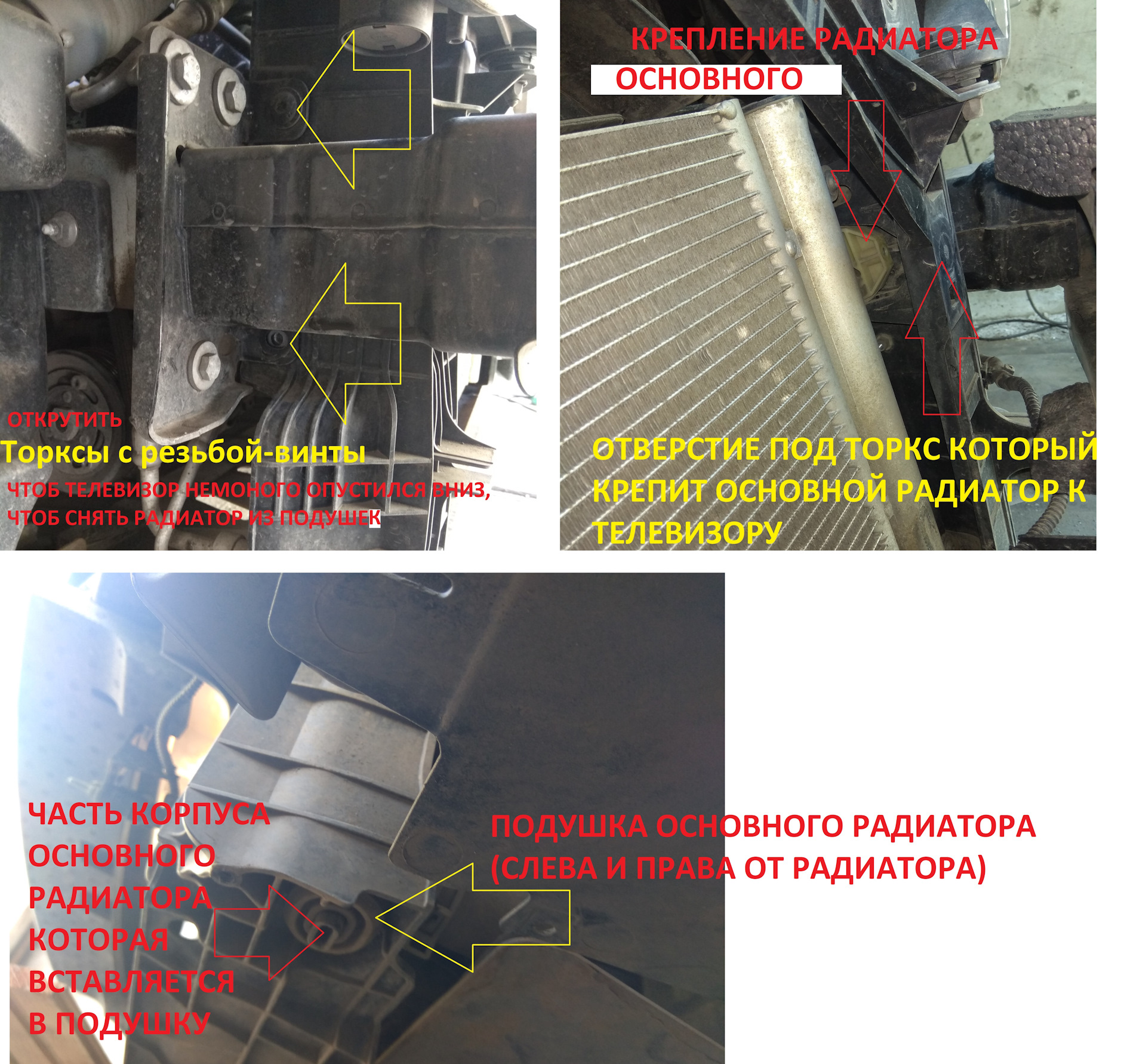 ОТКРУТИТЬ
Торксы с резьбой-винты
ЧТОБ ТЕЛЕВИЗОР НЕМОНОГО ОПУСТИЛСЯ ВНИЗ, ЧТОБ СНЯТЬ РАДИАТОР ИЗ ПОДУШЕК

КРЕПЛЕНИЕ РАДИАТОРА
ОСНОВНОГО

ОТВЕРСТИЕ ПОД ТОРКС КОТОРЫЙ КРЕПИТ ОСНОВНОЙ РАДИАТОР К ТЕЛЕВИЗОРУ

ЧАСТЬ КОРПУСА ОСНОВНОГО РАДИАТОРА КОТОРАЯ ВСТАВЛЯЕТСЯ В ПОДУШКУ

ПОДУШКА ОСНОВНОГО РАДИАТОРА (СЛЕВА И ПРАВА ОТ РАДИАТОРА)