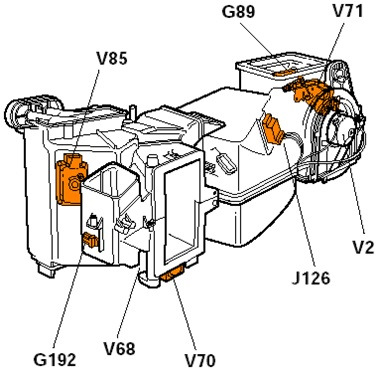 G89
V71
V85
V2
J126
G192
V68
V70