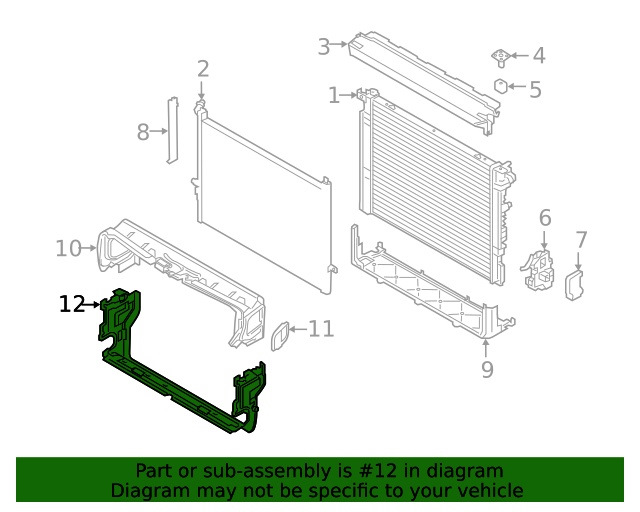 3
4
2
5
1
8
6
7
10
12
11
9
Part or sub-assembly is #12 in diagram
Diagram may not be specific to your vehicle