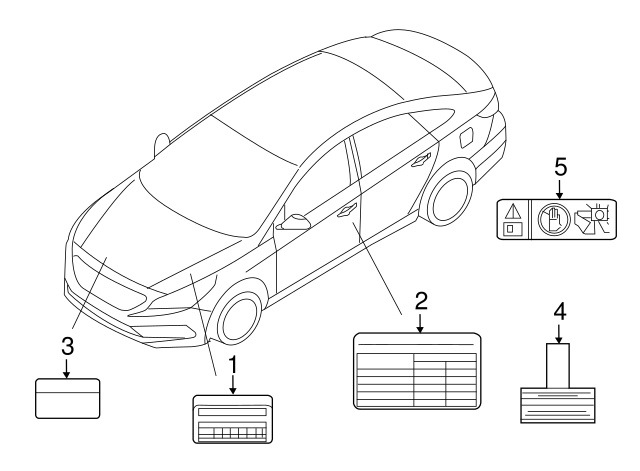 5

2

4

3

1