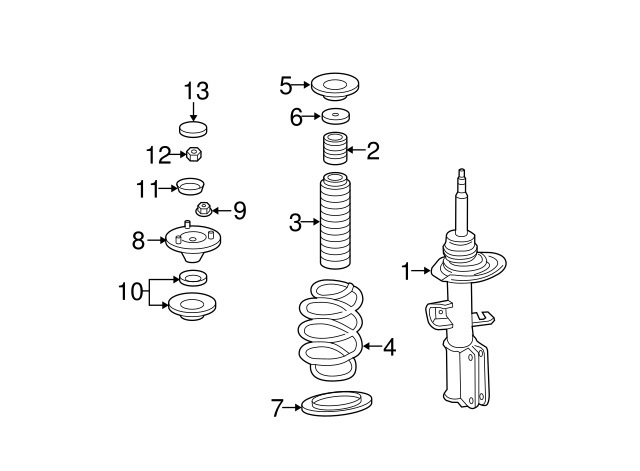 13
12
11
9
8
10
5
6
2
3
4
7
1