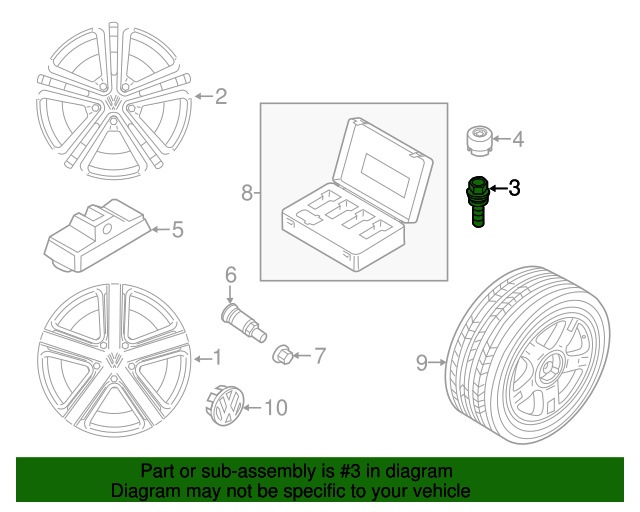 2
8
4
3
5
6
7
1
9
10

Part or sub-assembly is #3 in diagram
Diagram may not be specific to your vehicle