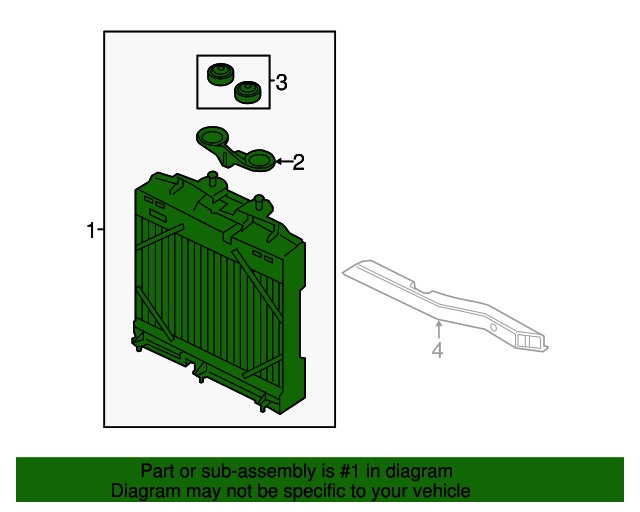 3
2
1
4
Part or sub-assembly is #1 in diagram
Diagram may not be specific to your vehicle