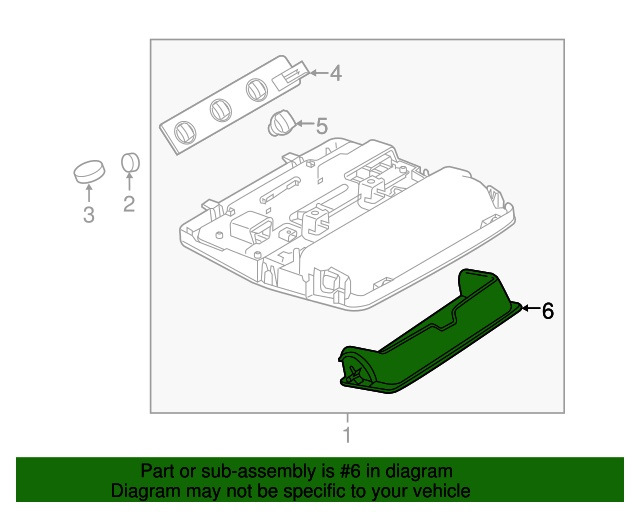 4
5
3
2
6
1
Part or sub-assembly is #6 in diagram
Diagram may not be specific to your vehicle