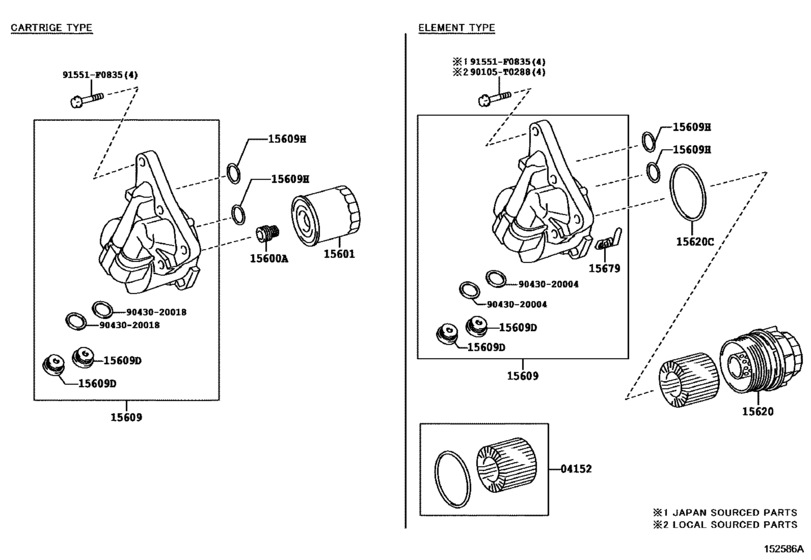 CARTRIGE TYPE

91551-F0835(4)

15609H

15609H

15600A

15601

90430-20018

90430-20018

15609D

15609D

15609

ELEMENT TYPE

※1 91551-F0835(4)
※2 90105-T0288(4)

15609H

15609H

15620C

15679

90430-20004

90430-20004

15609D

15609D

15609

15620

04152

※1 JAPAN SOURCED PARTS
※2 LOCAL SOURCED PARTS

152586A