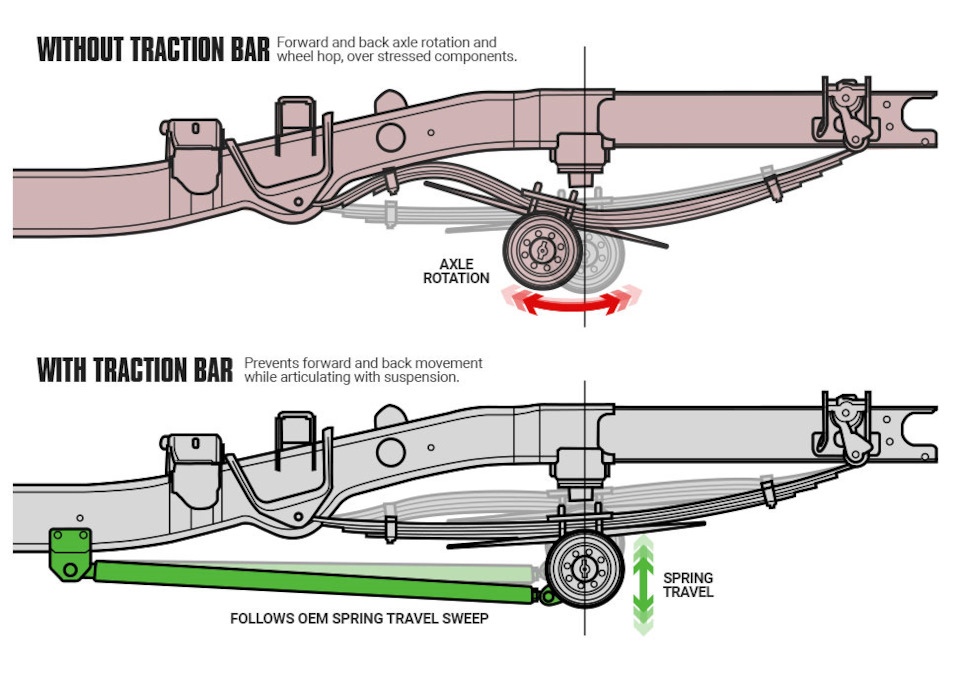 WITHOUT TRACTION BAR Forward and back axle rotation and wheel hop, over stressed components.

AXLE ROTATION

WITH TRACTION BAR Prevents forward and back movement while articulating with suspension.

SPRING TRAVEL

FOLLOWS OEM SPRING TRAVEL SWEEP