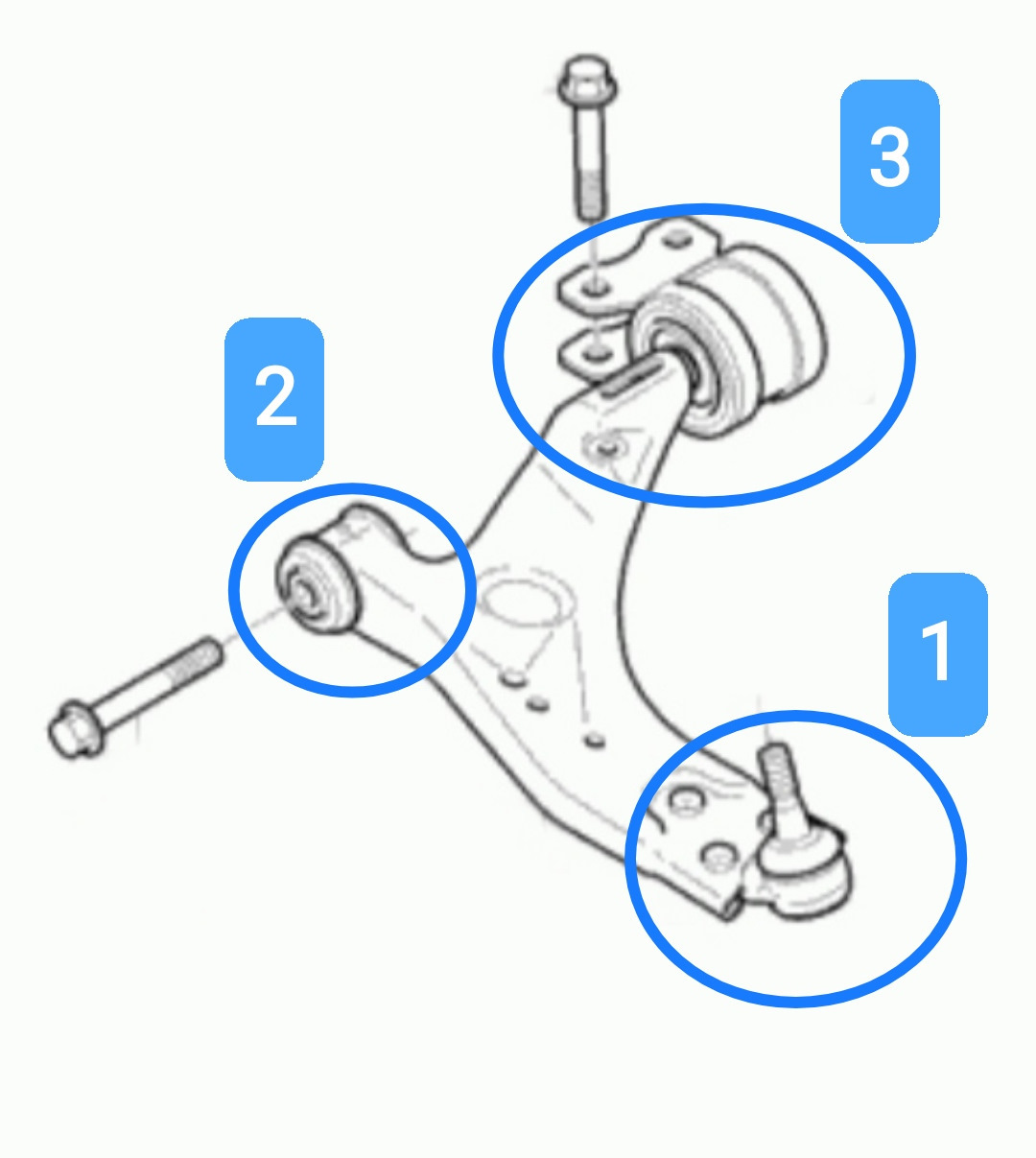 3

2

1