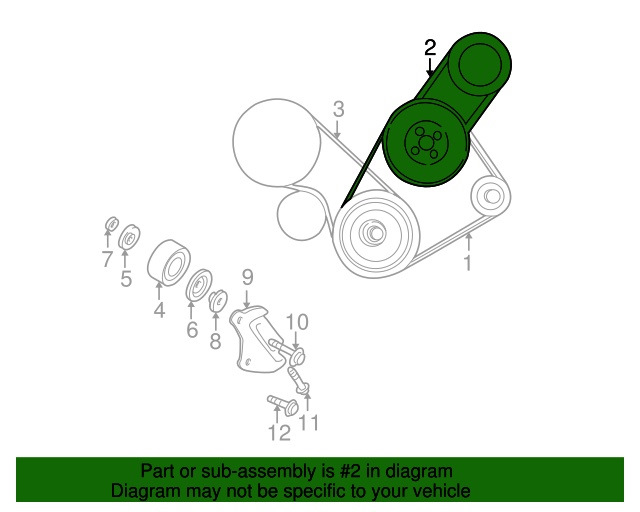 2
3
1
7
5
4
6
8
9
10
11
12

Part or sub-assembly is #2 in diagram
Diagram may not be specific to your vehicle