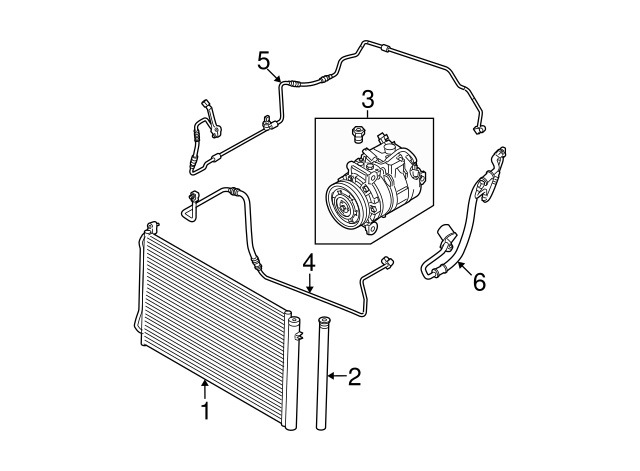 5
3
4
6
2
1