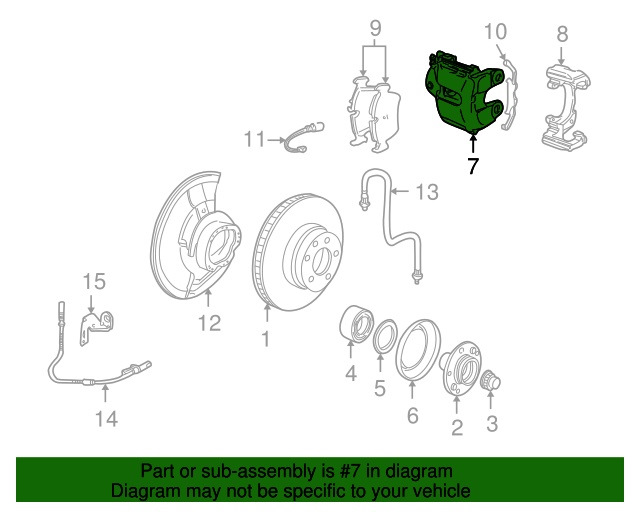 9
10
8
11
7
13
15
12
1
4
5
6
2
3
14

Part or sub-assembly is #7 in diagram
Diagram may not be specific to your vehicle