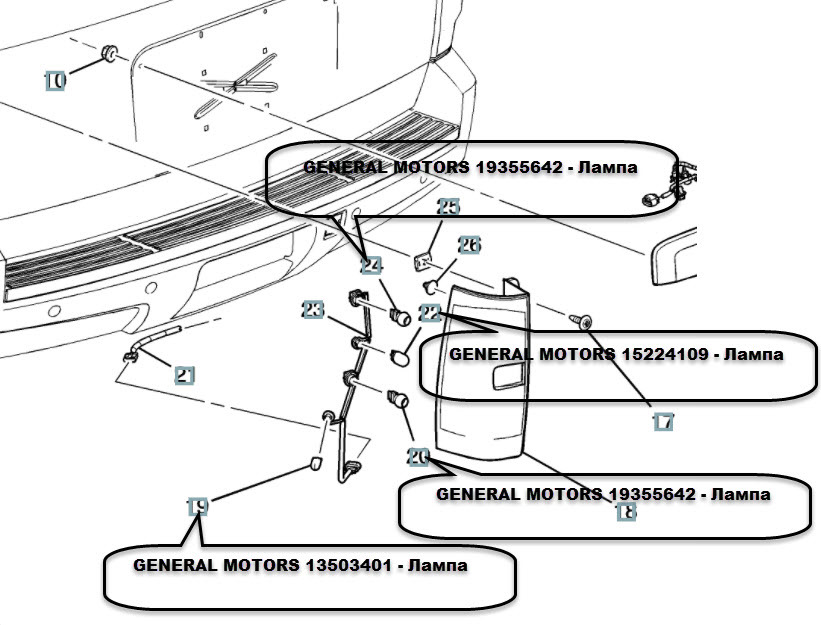 10

GENERAL MOTORS 19355642 - Лампа

25

26

24

23

22

GENERAL MOTORS 15224109 - Лампа

21

17

20

GENERAL MOTORS 19355642 - Лампа

18

19

GENERAL MOTORS 13503401 - Лампа