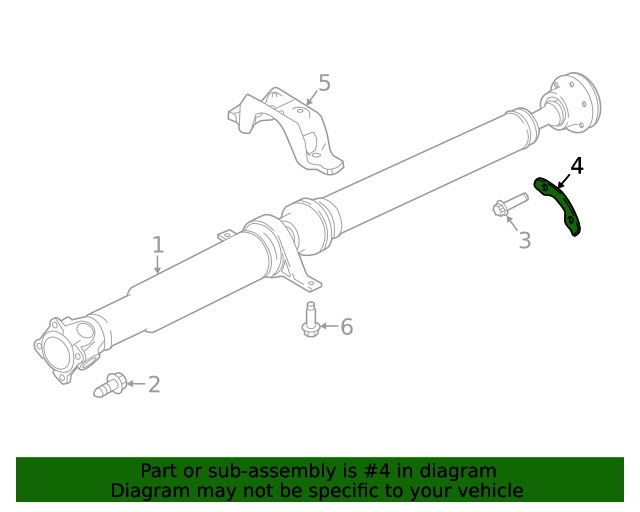 5
4
3
1
6
2

Part or sub-assembly is #4 in diagram
Diagram may not be specific to your vehicle