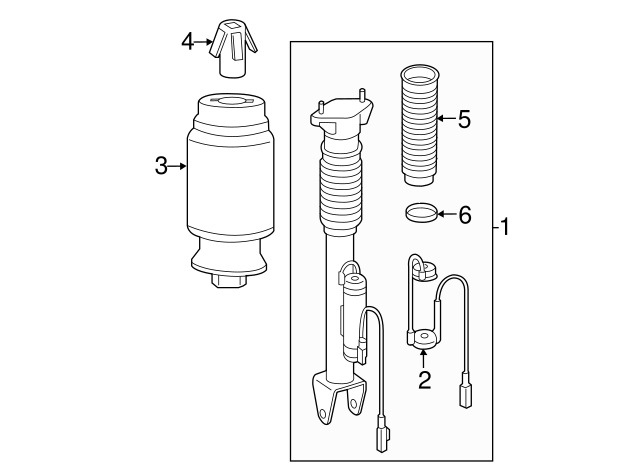 4
3
5
6
1
2