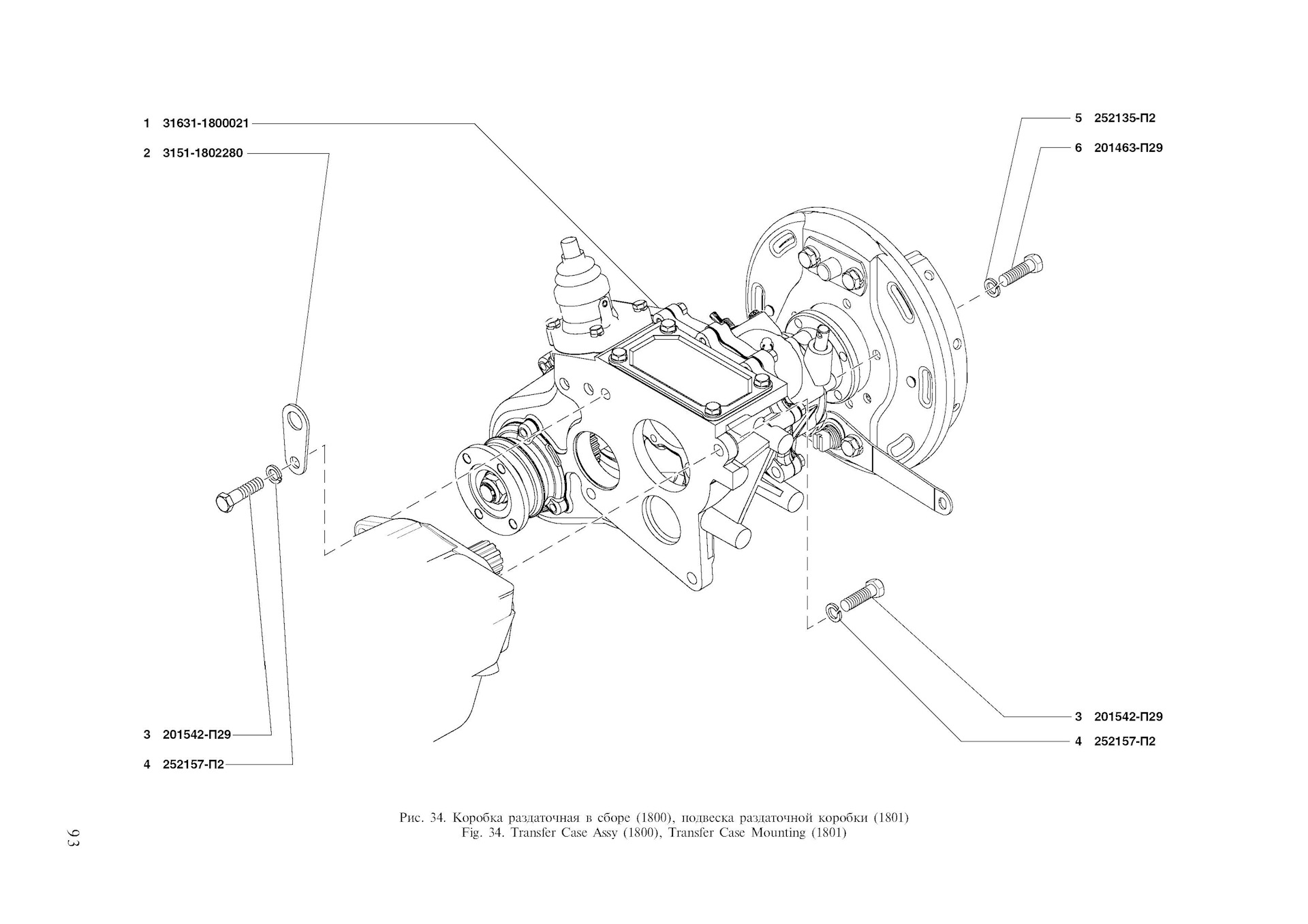 1 31631-1800021

2 3151-1802280

5 252135-П2

6 201463-П29

3 201542-П29

4 252157-П2

3 201542-П29

4 252157-П2

Рис. 34. Коробка раздаточная в сборе (1800), подвеска раздаточной коробки (1801)
Fig. 34. Transfer Case Assy (1800), Transfer Case Mounting (1801)

93