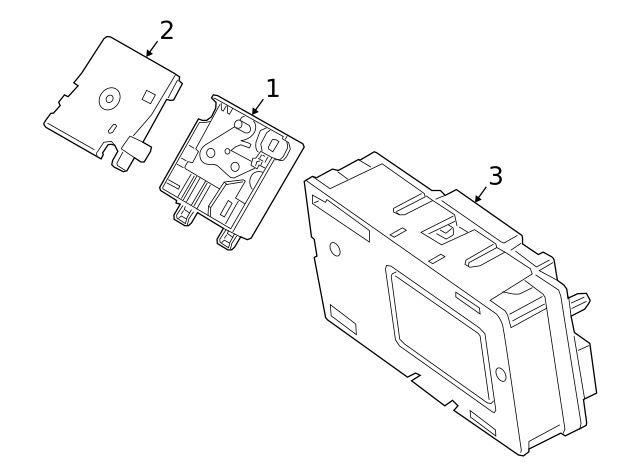 2
1
3