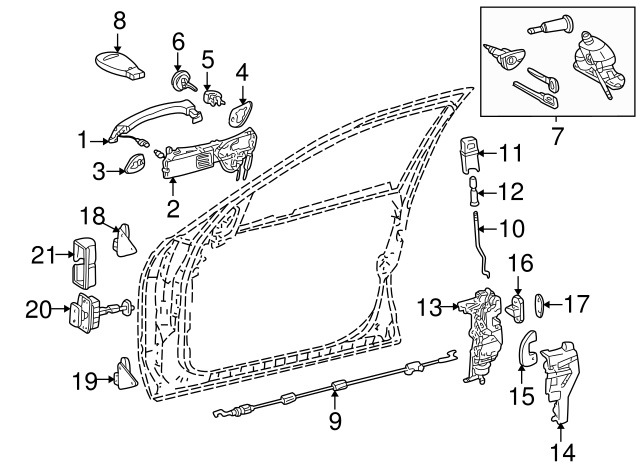 8
6
5
4
1
3
2
18
21
20
19
7
11
12
10
16
13
17
15
9
14