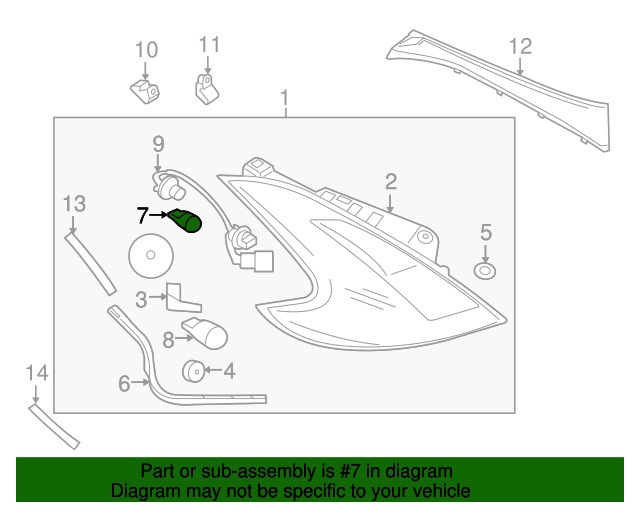 10
11
12
1
9
2
13
7
5
3
8
4
6
14

Part or sub-assembly is #7 in diagram
Diagram may not be specific to your vehicle