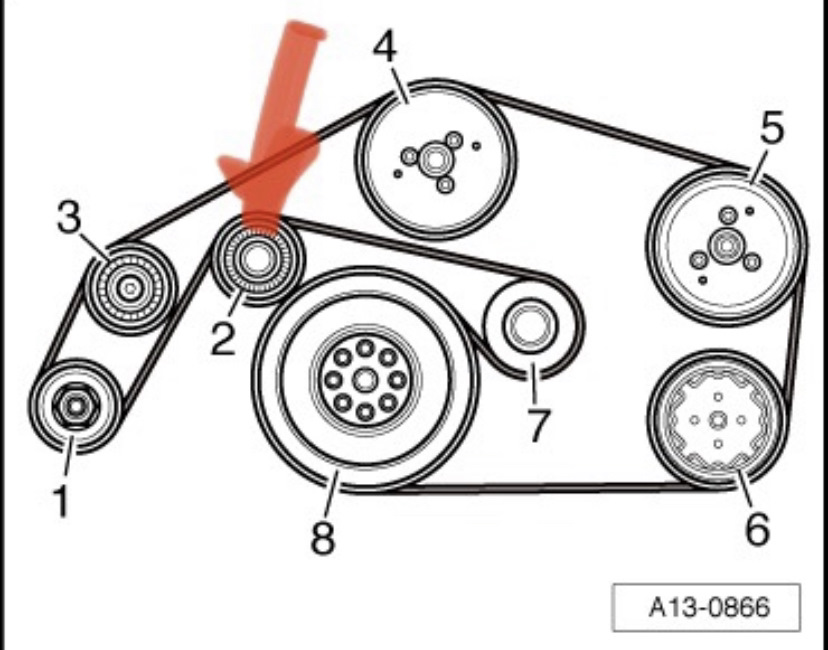 4
5
3
2
7
1
8
6
A13-0866