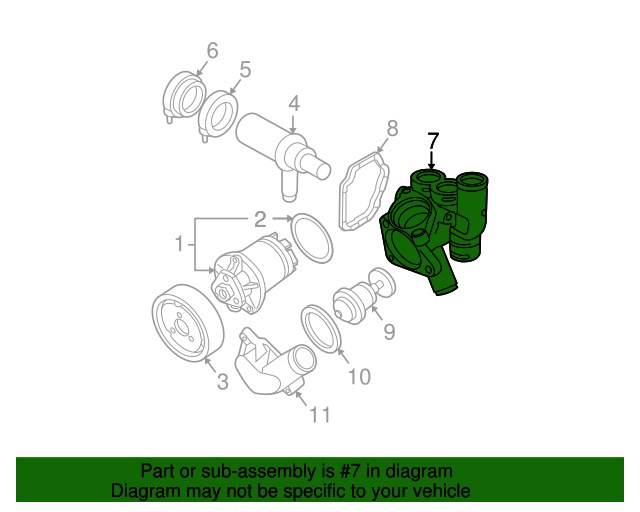 6
5
4
8
7
2
1
9
3
10
11

Part or sub-assembly is #7 in diagram
Diagram may not be specific to your vehicle