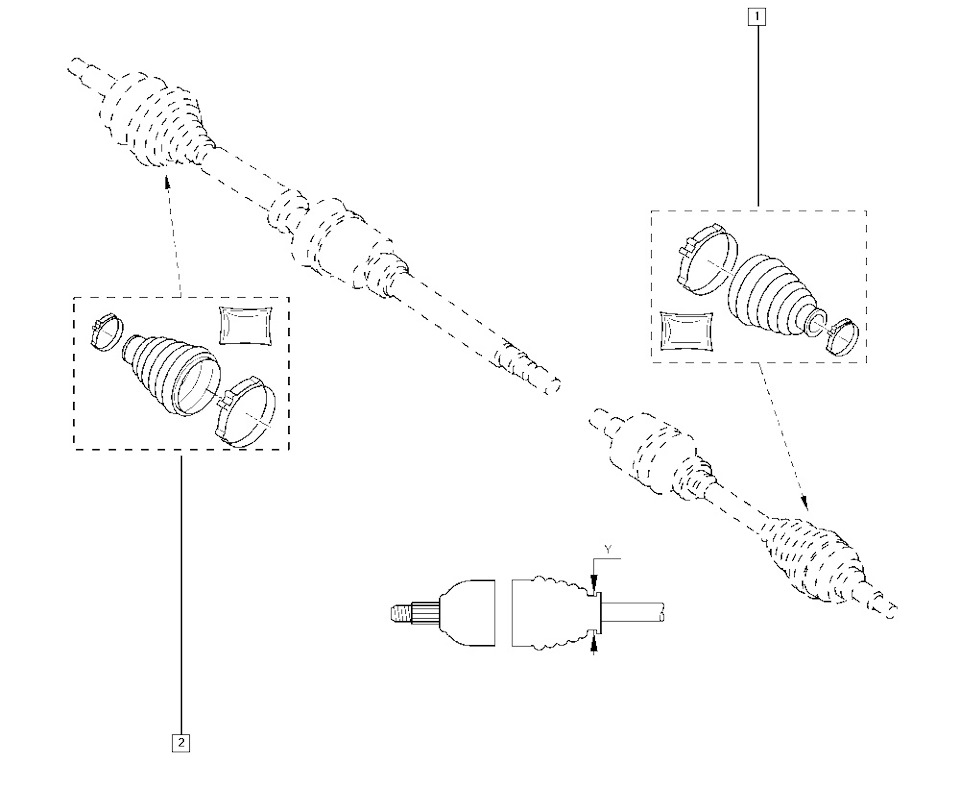 1

Y

2