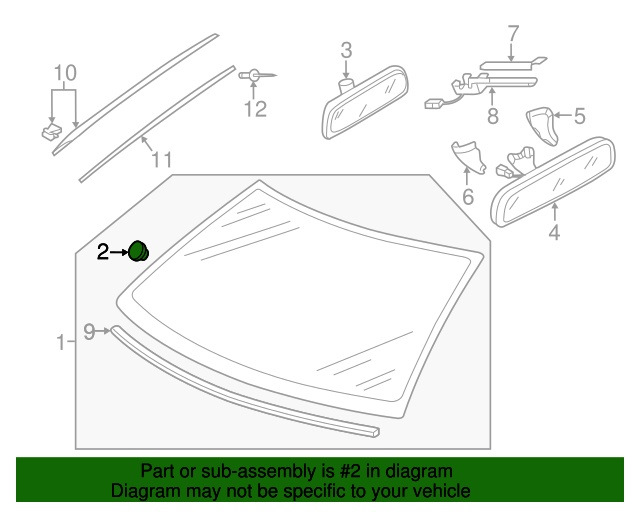 10
11
12
3
7
8
5
6
4
2
1
9

Part or sub-assembly is #2 in diagram
Diagram may not be specific to your vehicle