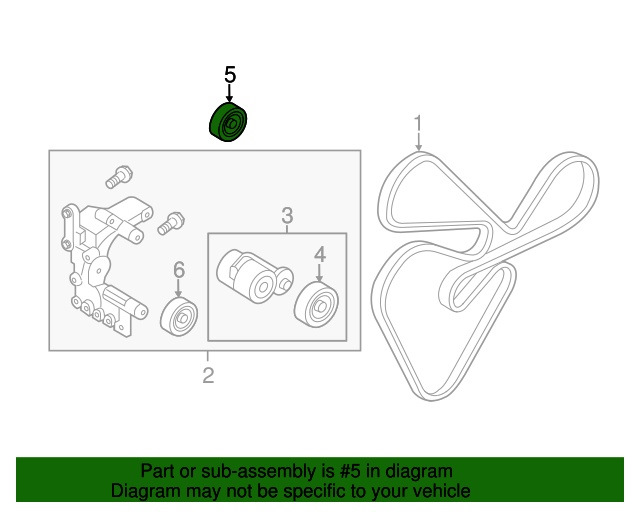 5

1

3

4

6

2

Part or sub-assembly is #5 in diagram
Diagram may not be specific to your vehicle