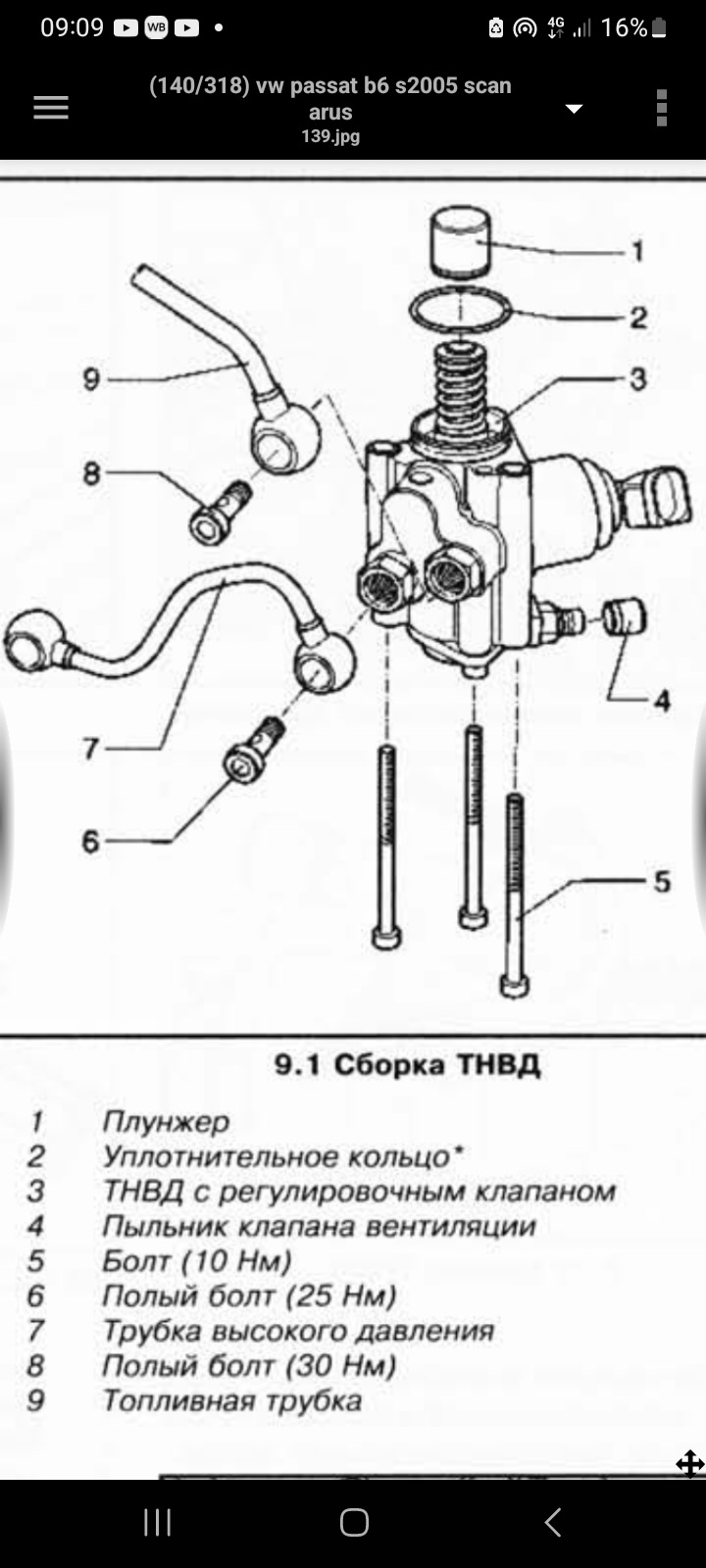 09:09 WB • 4G 16%

(140/318) vw passat b6 s2005 scan arus
139.jpg

1
2
3
9
8
4
7
6
5

9.1 Сборка ТНВД

1 Плунжер
2 Уплотнительное кольцо*
3 ТНВД с регулировочным клапаном
4 Пыльник клапана вентиляции
5 Болт (10 Нм)
6 Полый болт (25 Нм)
7 Трубка высокого давления
8 Полый болт (30 Нм)
9 Топливная трубка