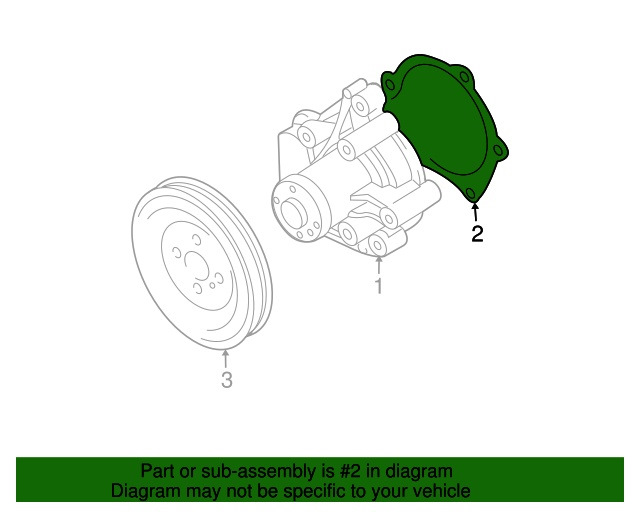 2
1
3
Part or sub-assembly is #2 in diagram
Diagram may not be specific to your vehicle