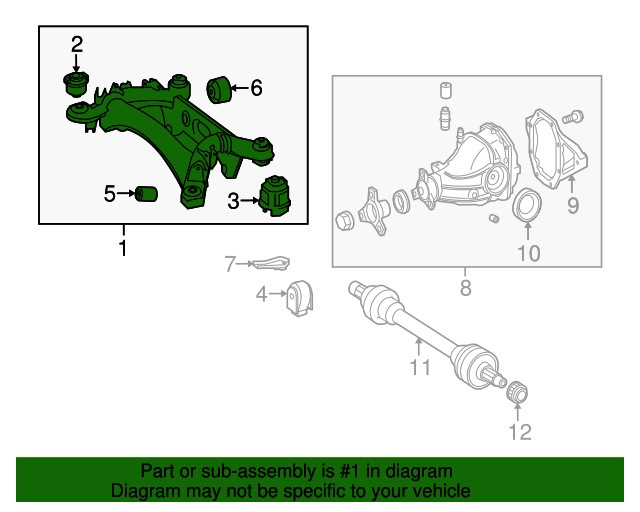 2
6
5
3
1
7
4
9
10
8
11
12

Part or sub-assembly is #1 in diagram
Diagram may not be specific to your vehicle